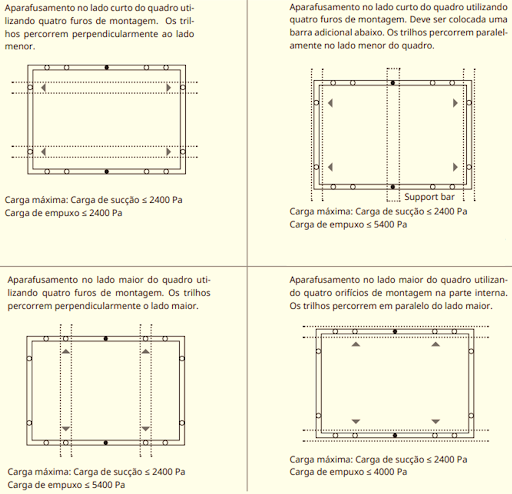 Aparafusamento no lado curto do quadro utilizando quatro furos de montagem.  Os trilhos percorrem perpendicularmente ao lado menor.

Carga máxima: Carga de sucção ≤ 2400 Pa
Carga de empuxo ≤ 2400 Pa

Aparafusamento no lado curto do quadro utilizando quatro furos de montagem. Deve ser colocada uma barra adicional abaixo. Os trilhos percorrem paralelamente no lado menor do quadro.

Support bar

Carga máxima: Carga de sucção ≤ 2400 Pa
Carga de empuxo ≤ 5400 Pa

Aparafusamento no lado maior do quadro utilizando quatro furos de montagem. Os trilhos percorrem perpendicularmente o lado maior.

Carga máxima: Carga de sucção ≤ 2400 Pa
Carga de empuxo ≤ 5400 Pa

Aparafusamento no lado maior do quadro utilizando quatro orifícios de montagem na parte interna. Os trilhos percorrem em paralelo do lado maior.

Carga máxima: Carga de sucção ≤ 2400 Pa
Carga de empuxo ≤ 4000 Pa