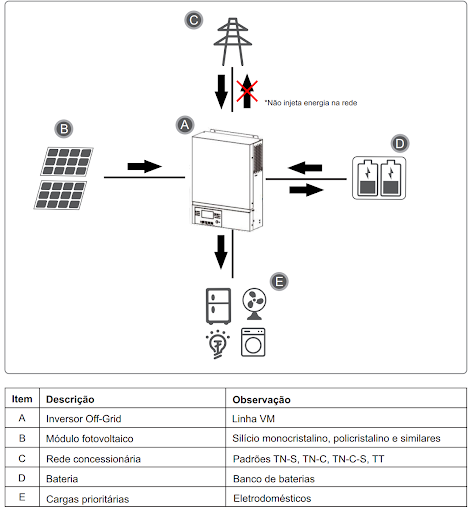 C

*Não injeta energia na rede

B

A

D

E

| Item | Descrição | Observação |
|---|---|---|
| A | Inversor Off-Grid | Linha VM |
| B | Módulo fotovoltaico | Silício monocristalino, policristalino e similares |
| C | Rede concessionária | Padrões TN-S, TN-C, TN-C-S, TT |
| D | Bateria | Banco de baterias |
| E | Cargas prioritárias | Eletrodomésticos |