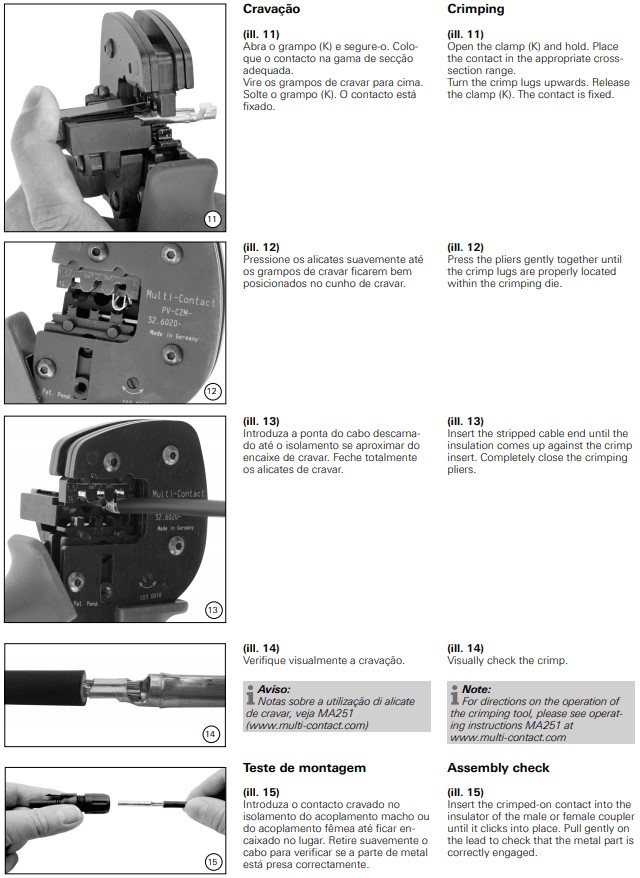 11

Multi-Contact
PV-CZM-
32.6020-
Made in Germany

Pat. Pend.

12

Multi-Contact
32.6020-
Made in Germany

Pat. Pend.

13

14

15

Cravação

(ill. 11)
Abra o grampo (K) e segure-o. Coloque o contacto na gama de secção adequada.
Vire os grampos de cravar para cima. Solte o grampo (K). O contacto está fixado.

(ill. 12)
Pressione os alicates suavemente até os grampos de cravar ficarem bem posicionados no cunho de cravar.

(ill. 13)
Introduza a ponta do cabo descarnado até o isolamento se aproximar do encaixe de cravar. Feche totalmente os alicates de cravar.

(ill. 14)
Verifique visualmente a cravação.

Aviso:
Notas sobre a utilização di alicate de cravar, veja MA251 (www.multi-contact.com)

Teste de montagem

(ill. 15)
Introduza o contacto cravado no isolamento do acoplamento macho ou do acoplamento fêmea até ficar encaixado no lugar. Retire suavemente o cabo para verificar se a parte de metal está presa correctamente.

Crimping

(ill. 11)
Open the clamp (K) and hold. Place the contact in the appropriate cross-section range.
Turn the crimp lugs upwards. Release the clamp (K). The contact is fixed.

(ill. 12)
Press the pliers gently together until the crimp lugs are properly located within the crimping die.

(ill. 13)
Insert the stripped cable end until the insulation comes up against the crimp insert. Completely close the crimping pliers.

(ill. 14)
Visually check the crimp.

Note:
For directions on the operation of the crimping tool, please see operating instructions MA251 at www.multi-contact.com

Assembly check

(ill. 15)
Insert the crimped-on contact into the insulator of the male or female coupler until it clicks into place. Pull gently on the lead to check that the metal part is correctly engaged.